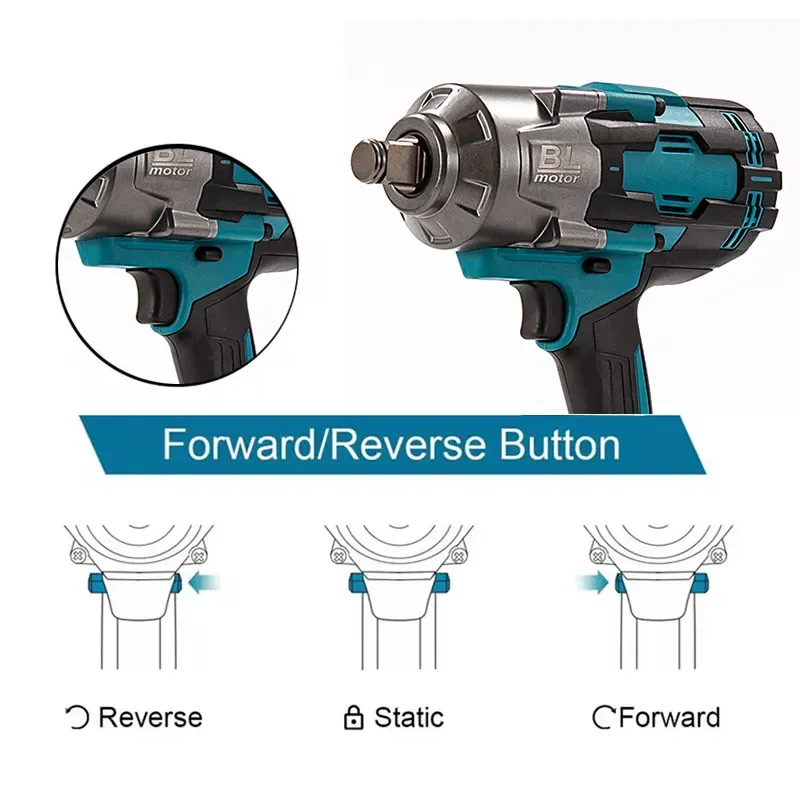 BL motor

BL motor

Forward/Reverse Button

Reverse

Static

Forward