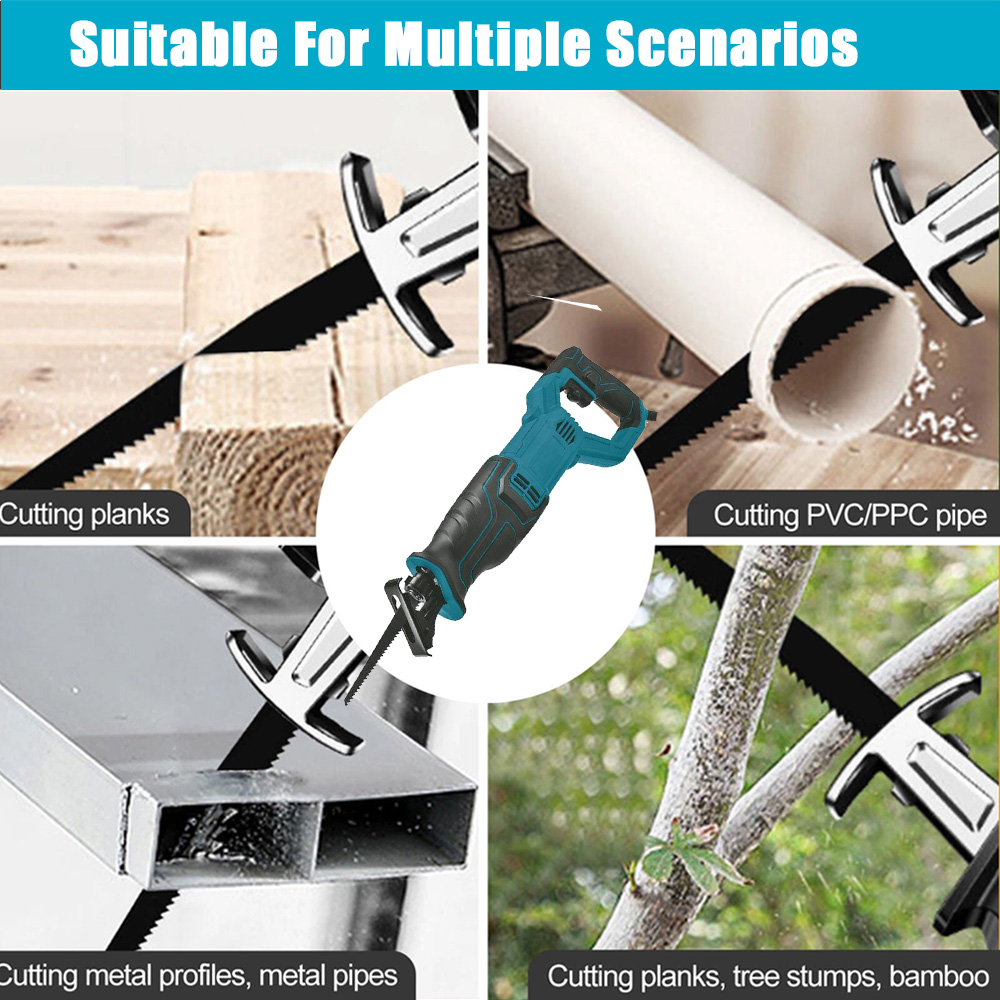 Suitable For Multiple Scenarios

Cutting planks

Cutting PVC/PPC pipe

Cutting metal profiles, metal pipes

Cutting planks, tree stumps, bamboo