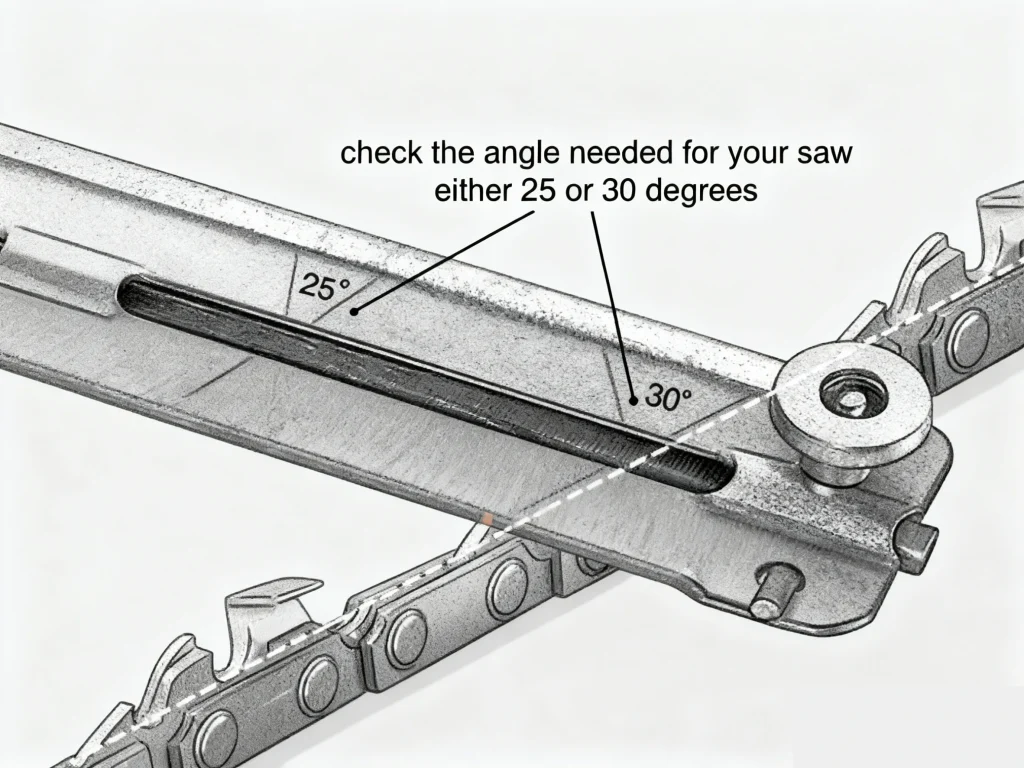 check the angle needed for your saw
either 25 or 30 degrees

25°

30°